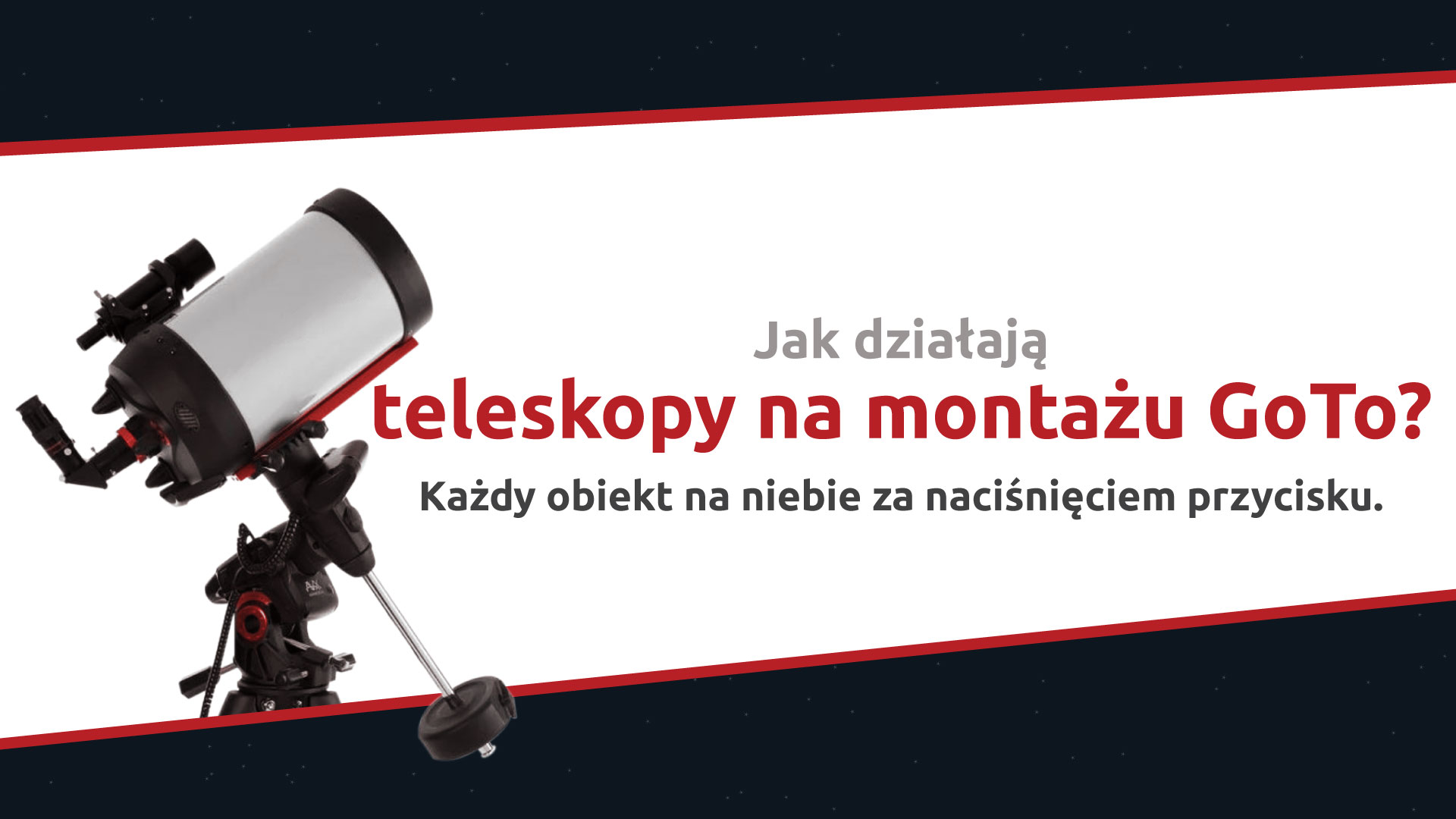 Jak działają
teleskopy na montażu GoTo?
Każdy obiekt na niebie za naciśnięciem przycisku.